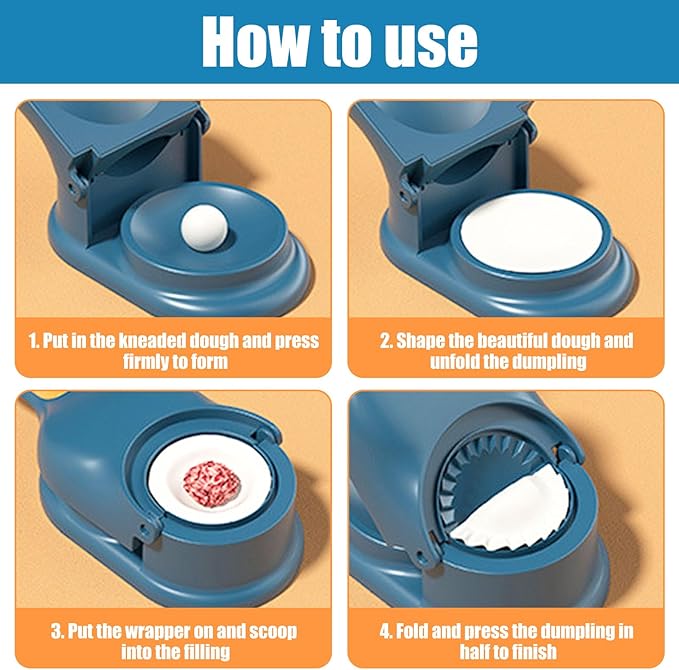 How to use

1. Put in the kneaded dough and press firmly to form

2. Shape the beautiful dough and unfold the dumpling

3. Put the wrapper on and scoop into the filling

4. Fold and press the dumpling in half to finish