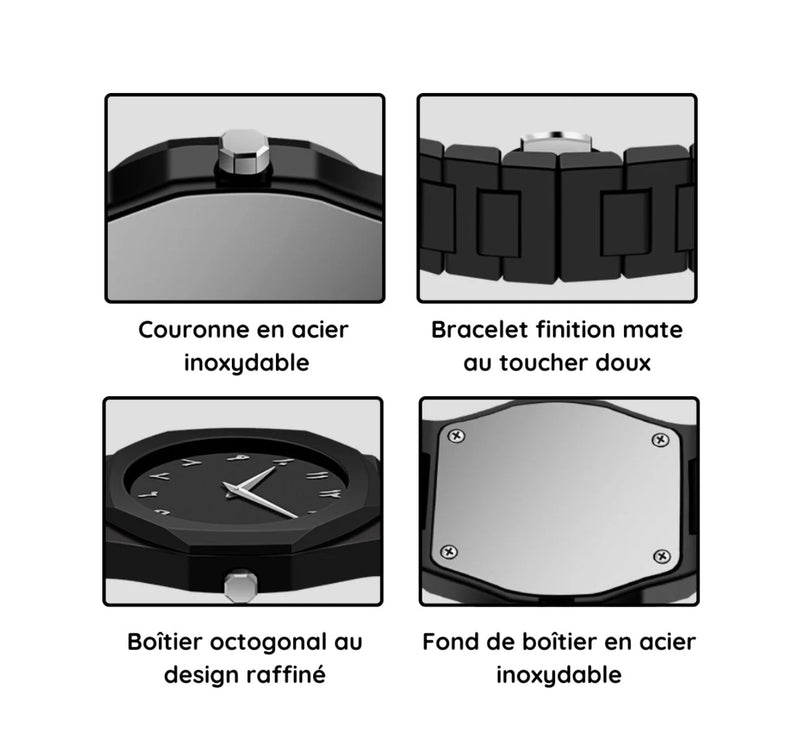 Couronne en acier inoxydable

Bracelet finition mate au toucher doux

Boîtier octogonal au design raffiné

Fond de boîtier en acier inoxydable